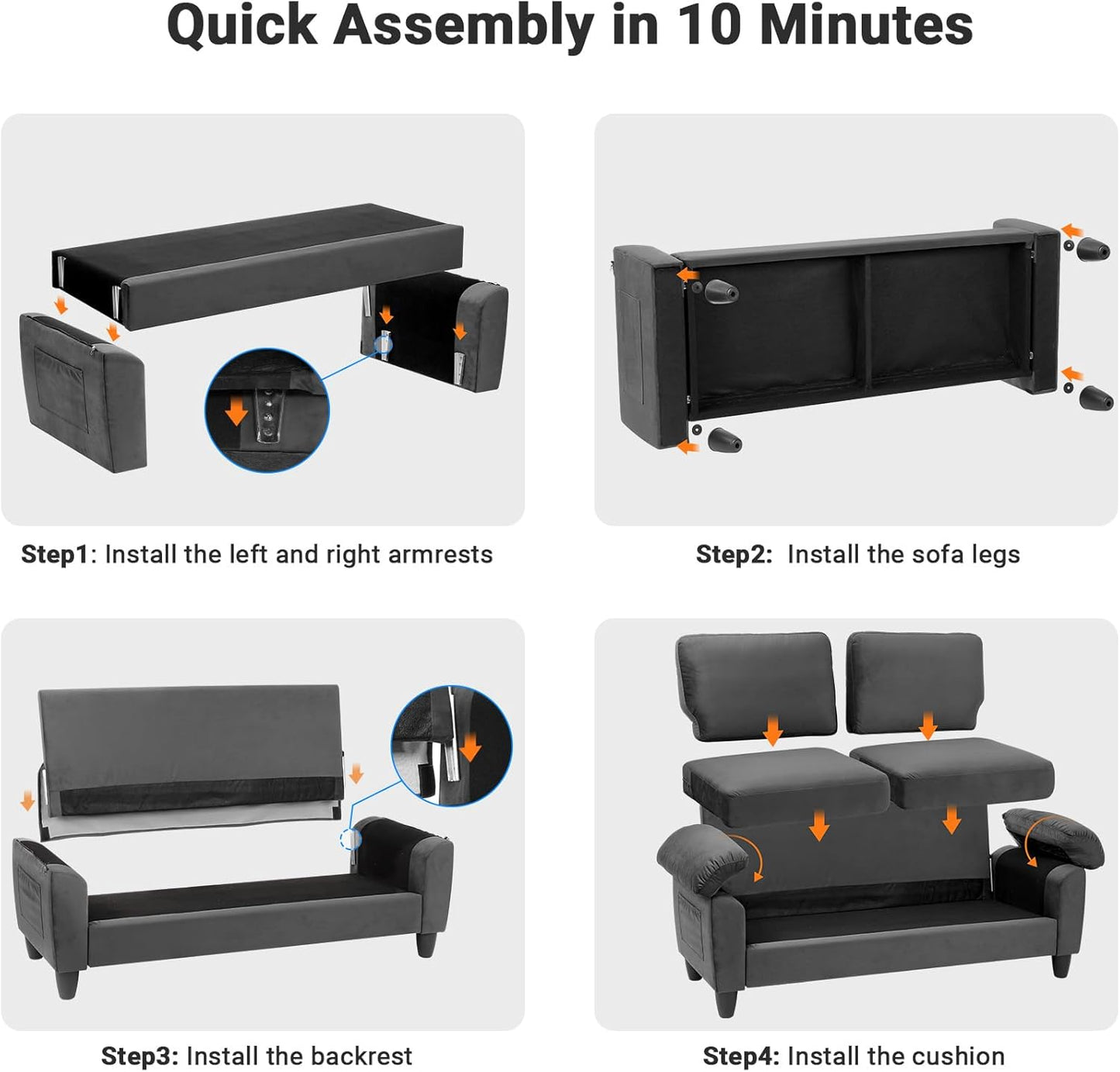 Quick Assembly in 10 Minutes

Step1: Install the left and right armrests

Step2: Install the sofa legs

Step3: Install the backrest

Step4: Install the cushion