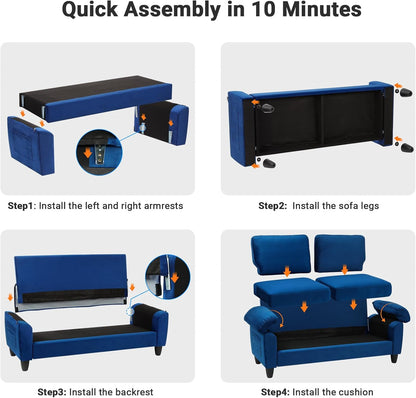 Quick Assembly in 10 Minutes

Step1: Install the left and right armrests

Step2: Install the sofa legs

Step3: Install the backrest

Step4: Install the cushion