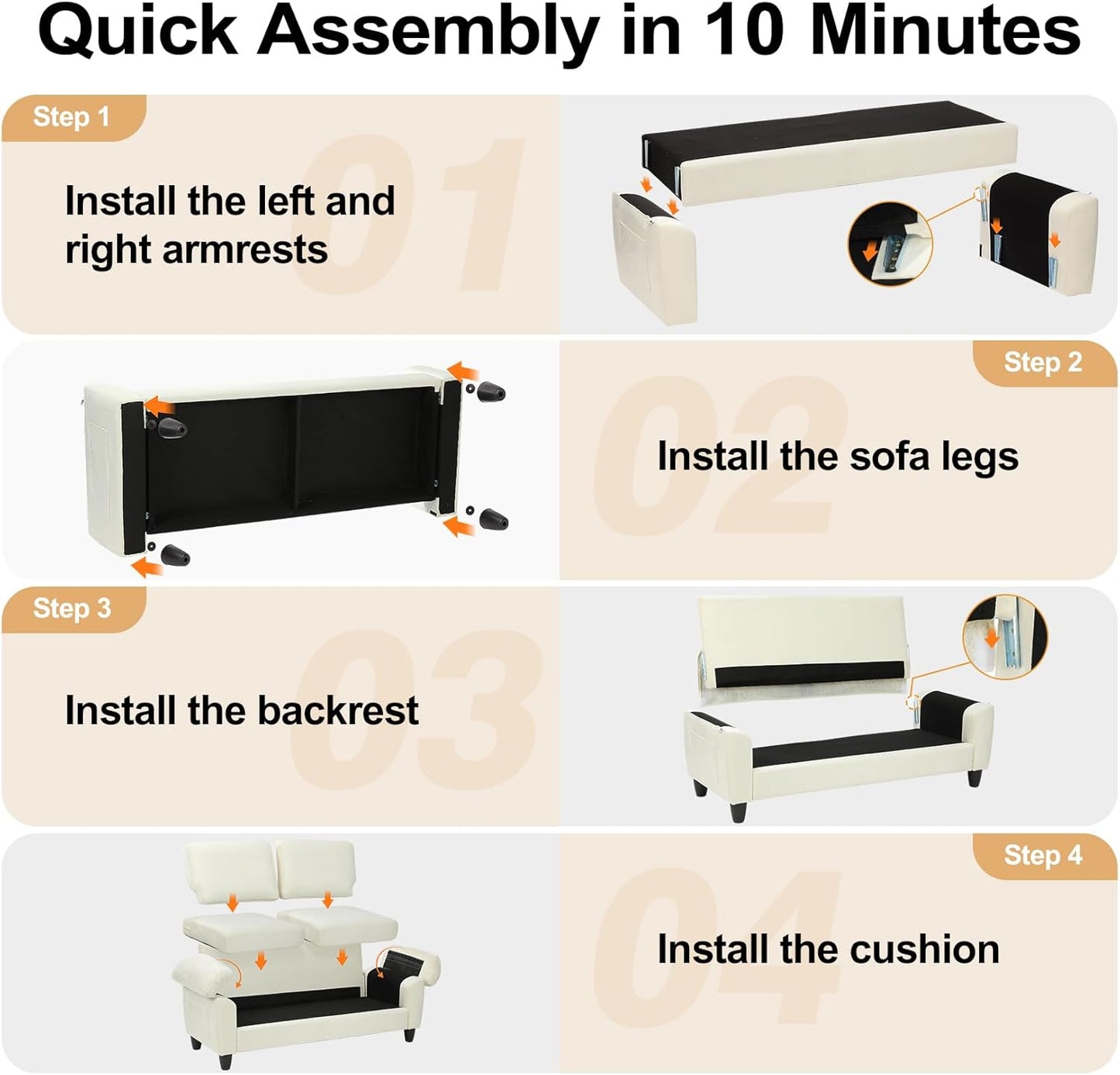 Quick Assembly in 10 Minutes

Step 1

01

Install the left and right armrests

Step 2

02

Install the sofa legs

Step 3

03

Install the backrest

Step 4

04

Install the cushion